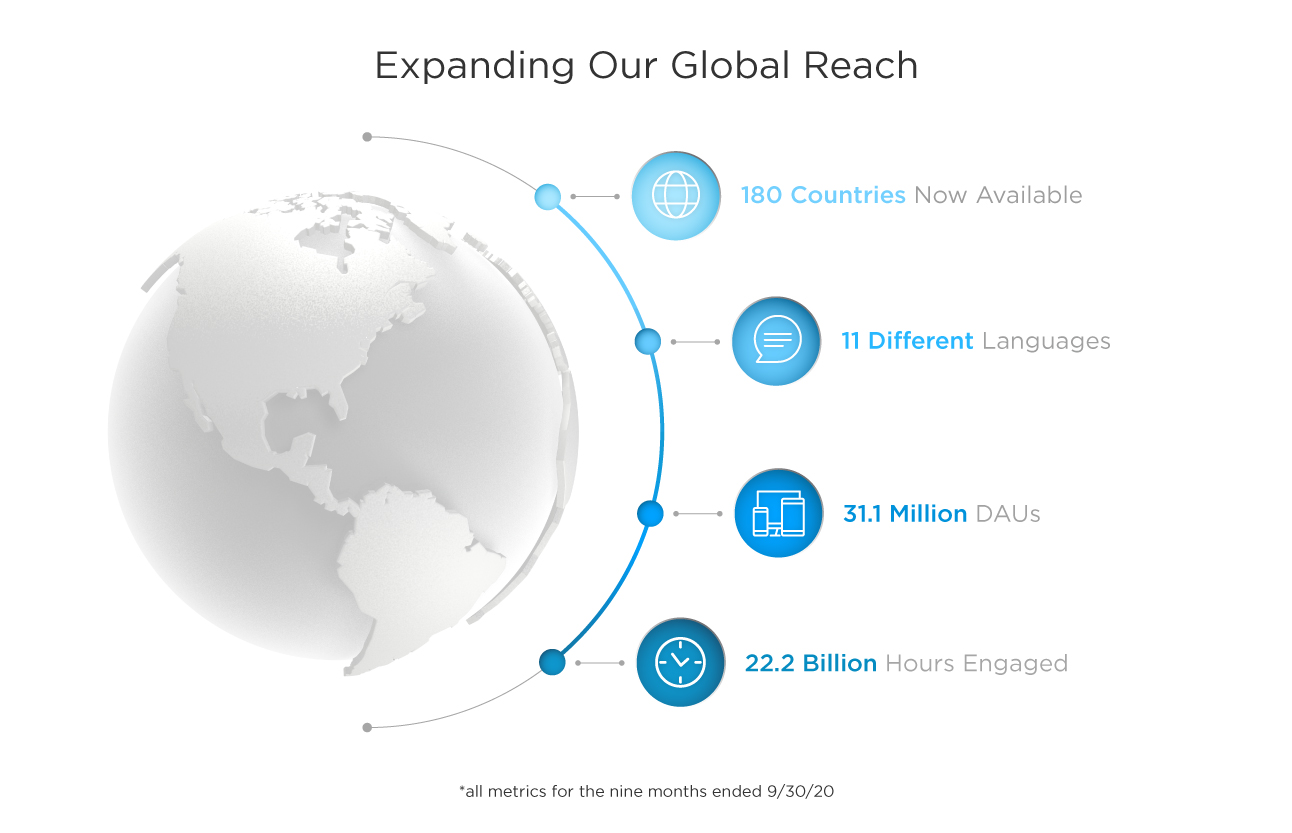 Expanding Our Global Reach

180 Countries Now Available

11 Different Languages

31.1 Million DAUs

22.2 Billion Hours Engaged

*all metrics for the nine months ended 9/30/20