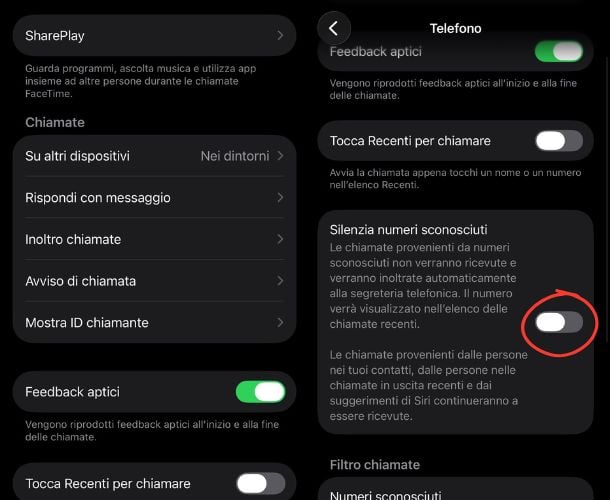 SharePlay

Guarda programmi, ascolta musica e utilizza app insieme ad altre persone durante le chiamate FaceTime.

Chiamate

Su altri dispositivi Nei dintorni

Rispondi con messaggio

Inoltro chiamate

Avviso di chiamata

Mostra ID chiamante

Feedback aptici

Vengono riprodotti feedback aptici all'inizio e alla fine delle chiamate.

Tocca Recenti per chiamare

Telefono

Feedback aptici

Vengono riprodotti feedback aptici all'inizio e alla fine delle chiamate.

Tocca Recenti per chiamare

Avvia la chiamata appena tocchi un nome o un numero nell'elenco Recenti.

Silenzia numeri sconosciuti

Le chiamate provenienti da numeri sconosciuti non verranno ricevute e verranno inoltrate automaticamente alla segreteria telefonica. Il numero verrà visualizzato nell'elenco delle chiamate recenti.

Le chiamate provenienti dalle persone nei tuoi contatti, dalle persone nelle chiamate in uscita recenti e dai suggerimenti di Siri continueranno a essere ricevute.

Filtro chiamate

Numeri sconosciuti